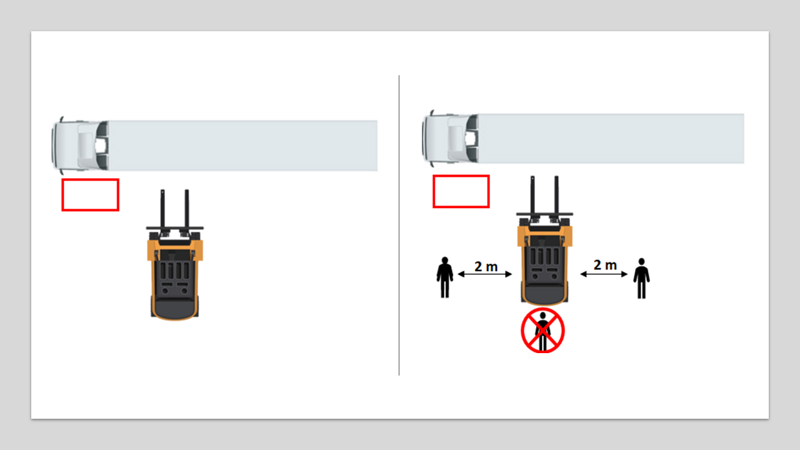 2 m

2 m